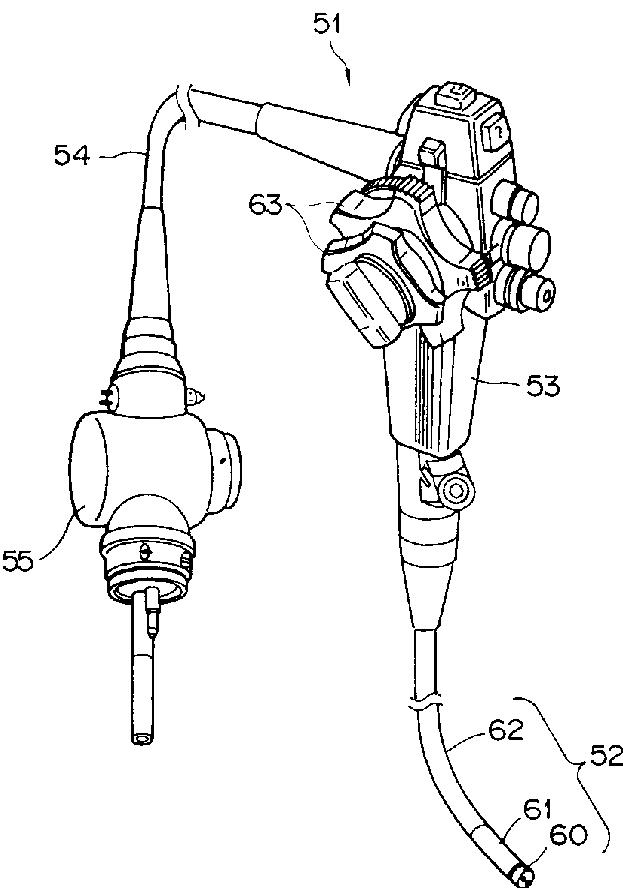 51
54
63
53
55
62
52
61
60